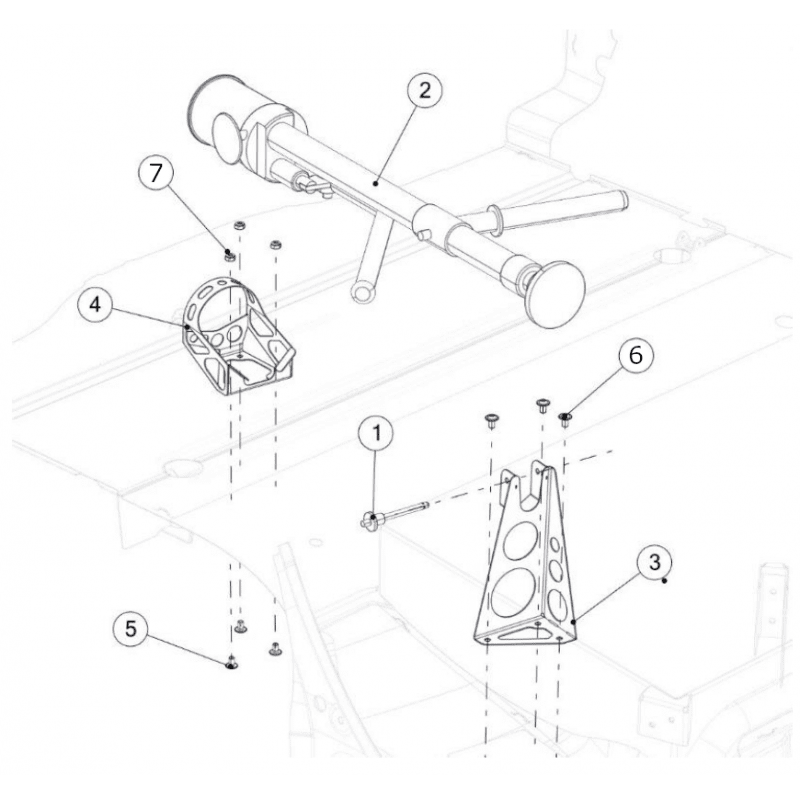 2
7
4
6
1
3
5